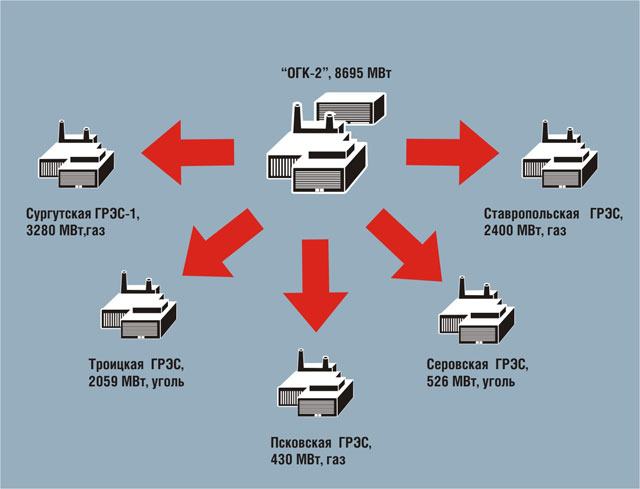 “ОГК-2”, 8695 МВт

Сургутская ГРЭС-1, 3280 МВт,газ

Ставропольская ГРЭС, 2400 МВт, газ

Троицкая ГРЭС, 2059 МВт, уголь

Серовская ГРЭС, 526 МВт, уголь

Псковская ГРЭС, 430 МВт, газ