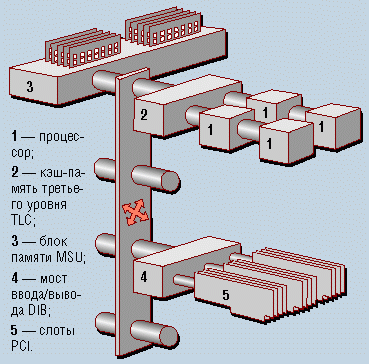 3

2

1

1

1

1

4

5

1 — процессор;

2 — кэш-память третьего уровня TLC;

3 — блок памяти MSU;

4 — мост ввода/вывода DIB;

5 — слоты PCI.